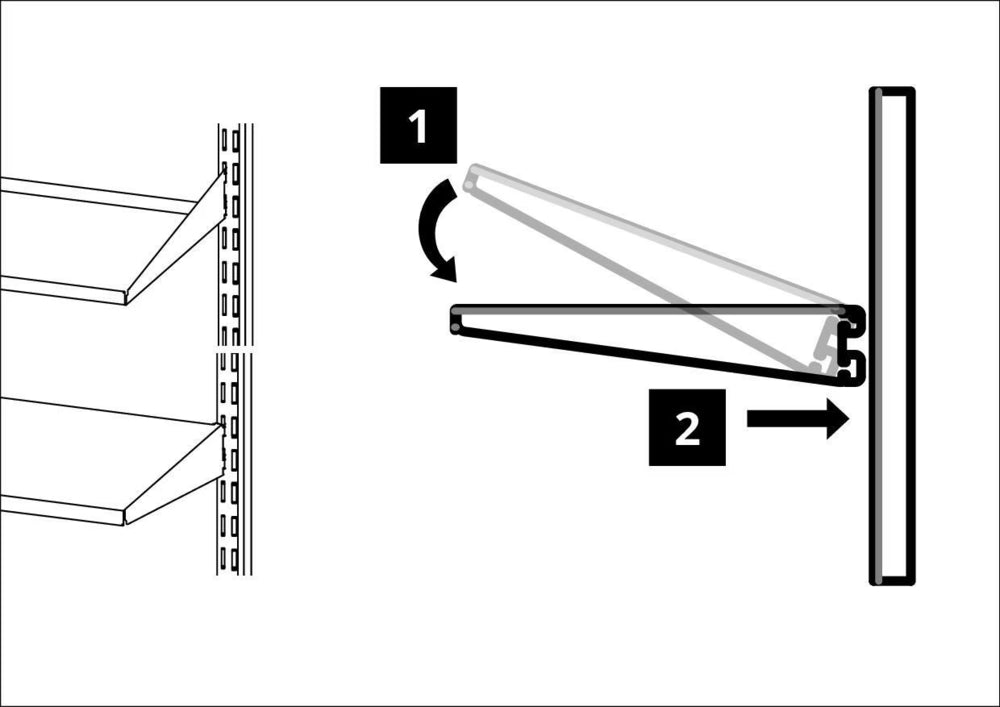 1

2