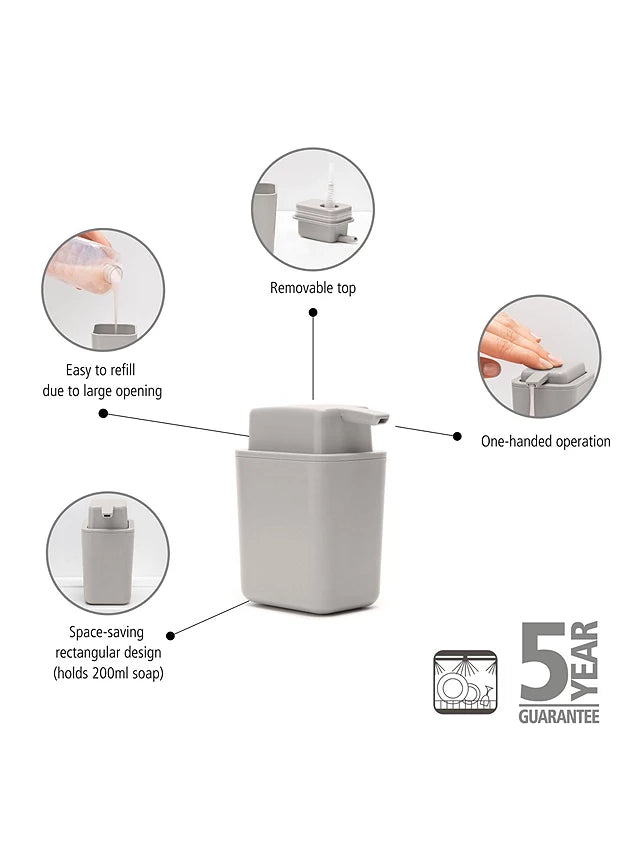 Removable top

Easy to refill due to large opening

One-handed operation

Space-saving rectangular design (holds 200ml soap)

5 YEAR GUARANTEE