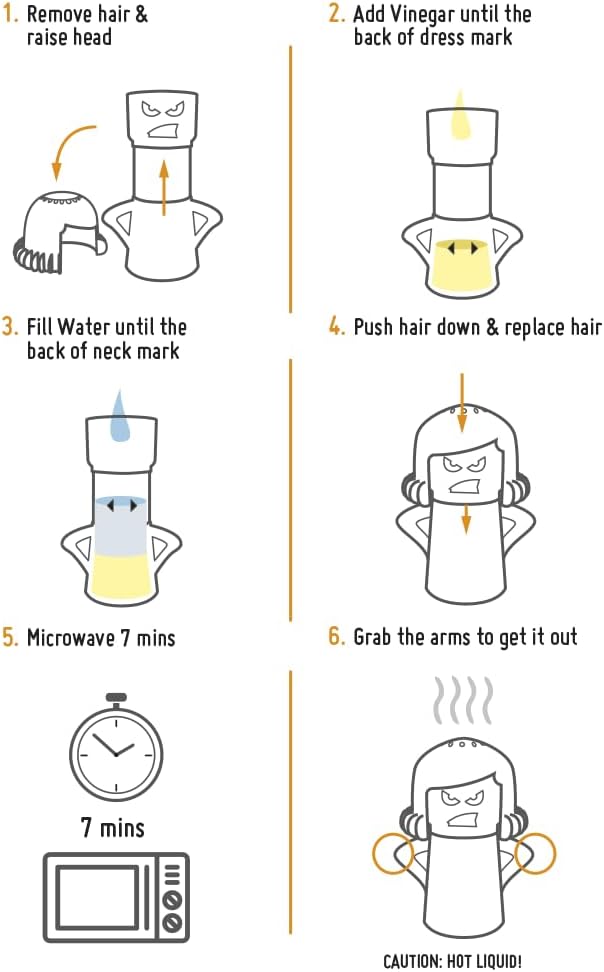 1. Remove hair & raise head

2. Add Vinegar until the back of dress mark

3. Fill Water until the back of neck mark

4. Push hair down & replace hair

5. Microwave 7 mins

7 mins

6. Grab the arms to get it out

CAUTION: HOT LIQUID!