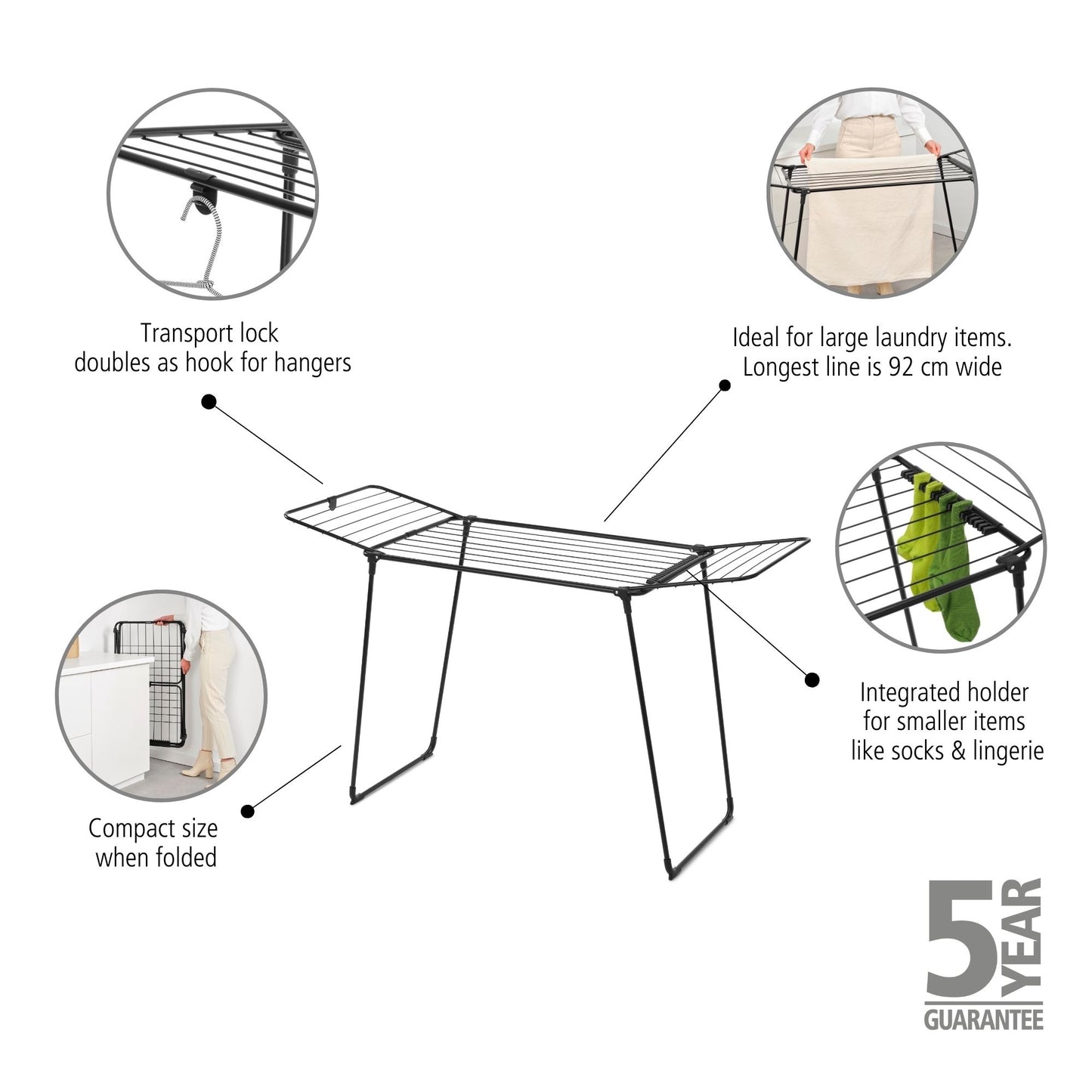 Transport lock
doubles as hook for hangers

Ideal for large laundry items.
Longest line is 92 cm wide

Integrated holder
for smaller items
like socks & lingerie

Compact size
when folded

5 YEAR
GUARANTEE