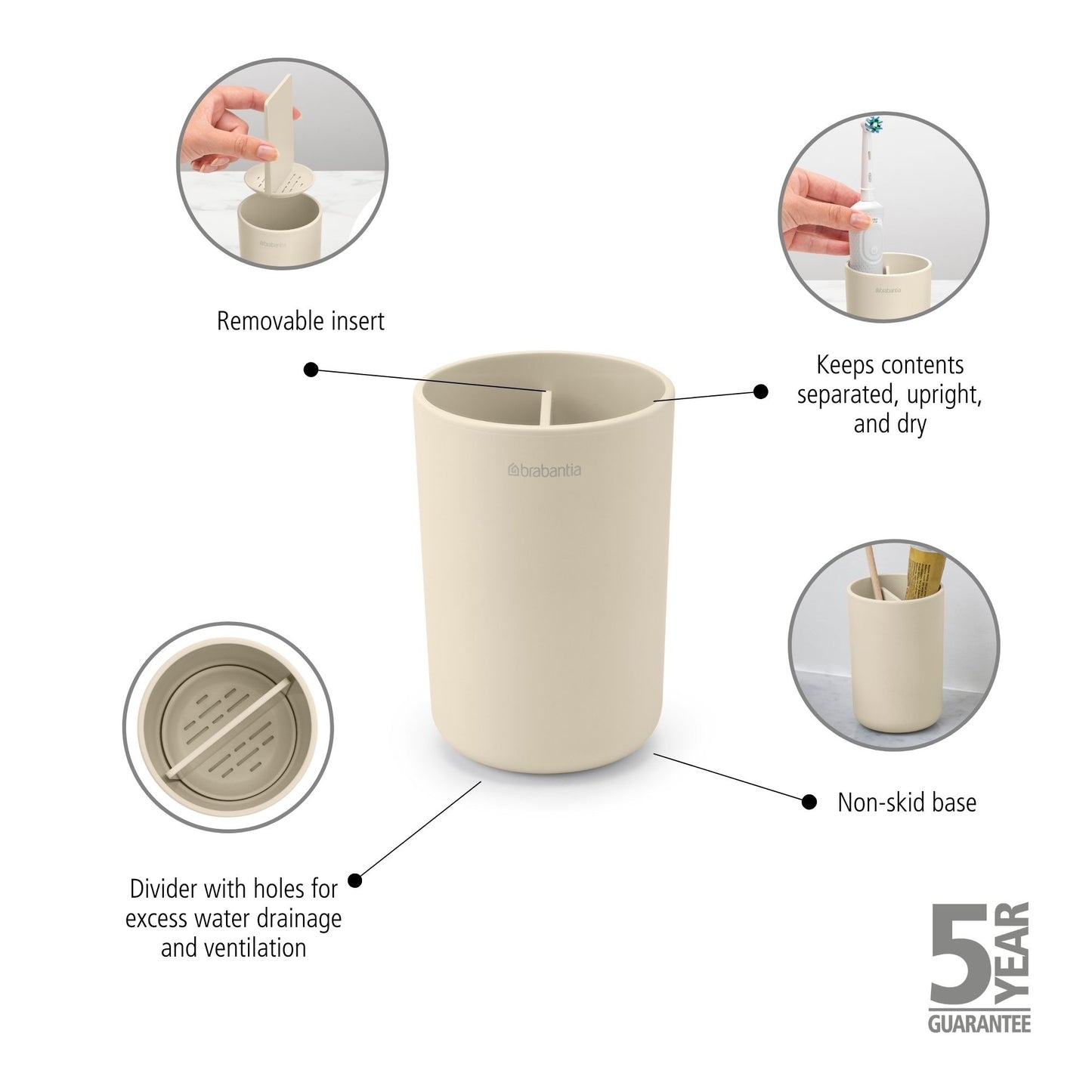 brabantia

Removable insert

brabantia

Keeps contents separated, upright, and dry

brabantia

Non-skid base

Divider with holes for excess water drainage and ventilation

5 YEAR GUARANTEE